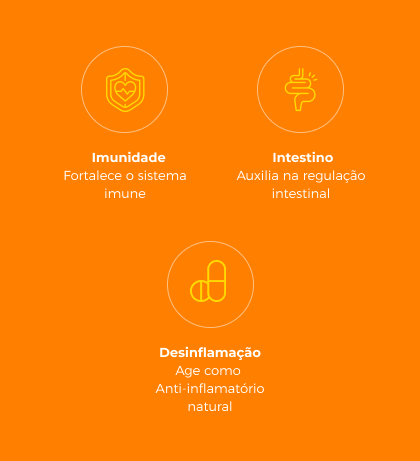 Imunidade
Fortalece o sistema imune

Intestino
Auxilia na regulação intestinal

Desinflamação
Age como Anti-inflamatório natural